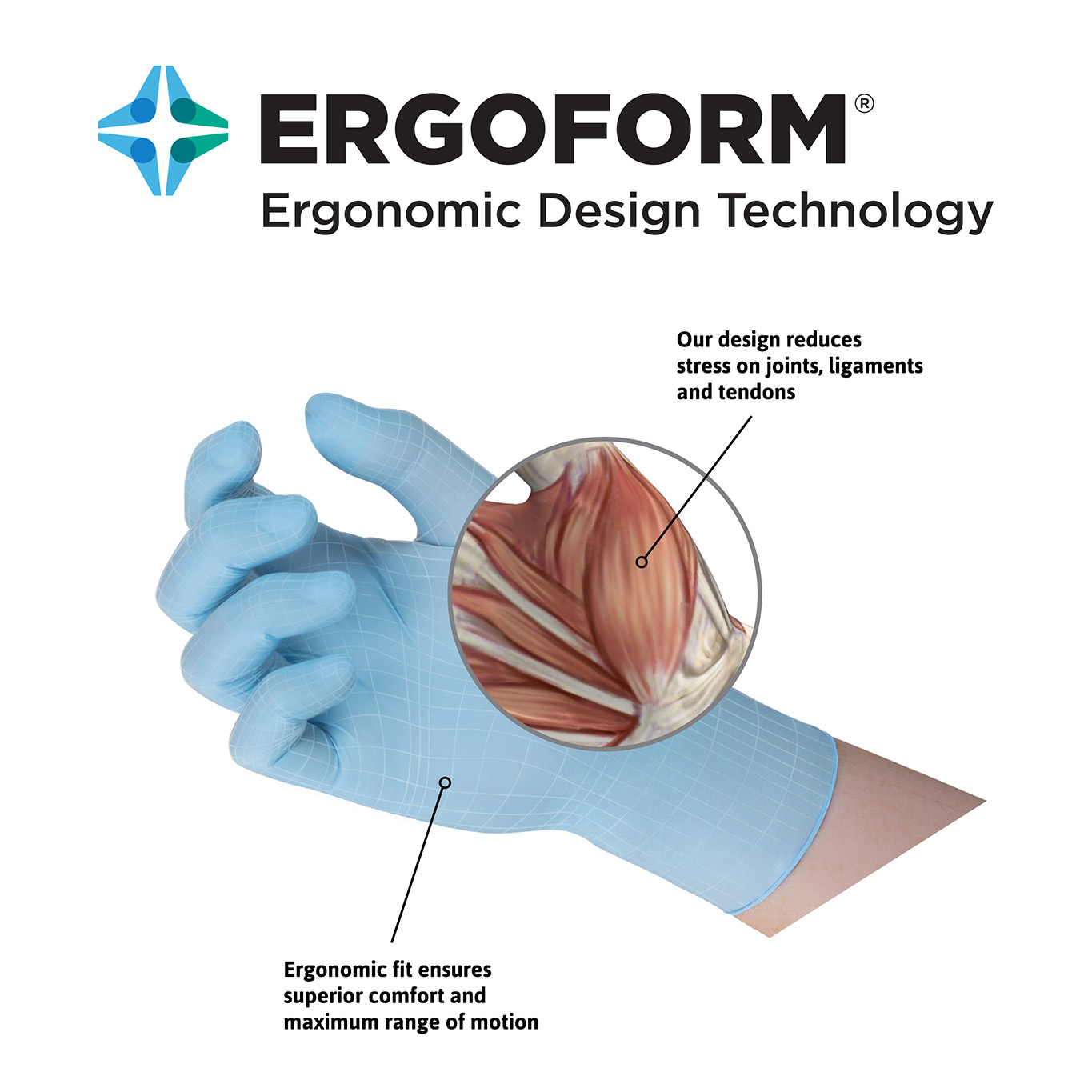 ERGOFORM®
Ergonomic Design Technology

Our design reduces stress on joints, ligaments and tendons

Ergonomic fit ensures superior comfort and maximum range of motion